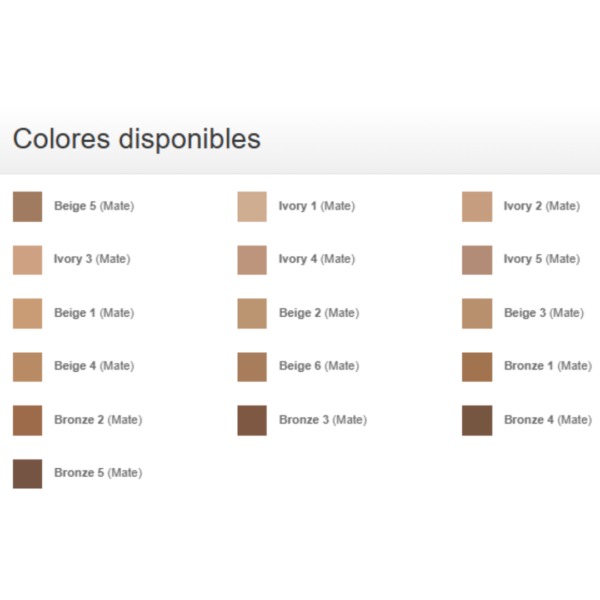 Colores disponibles

Beige 5 (Mate)
Ivory 1 (Mate)
Ivory 2 (Mate)
Ivory 3 (Mate)
Ivory 4 (Mate)
Ivory 5 (Mate)
Beige 1 (Mate)
Beige 2 (Mate)
Beige 3 (Mate)
Beige 4 (Mate)
Beige 6 (Mate)
Bronze 1 (Mate)
Bronze 2 (Mate)
Bronze 3 (Mate)
Bronze 4 (Mate)
Bronze 5 (Mate)